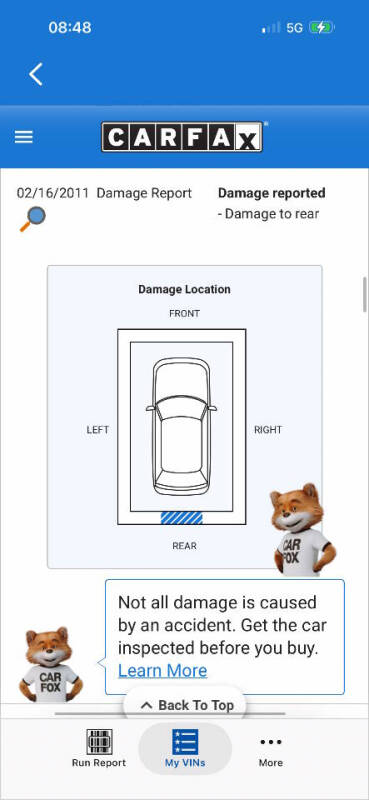 08:48

5G

CARFAX

02/16/2011 Damage Report

Damage reported
- Damage to rear

Damage Location

FRONT

LEFT

RIGHT

REAR

CAR FOX

Not all damage is caused by an accident. Get the car inspected before you buy. Learn More

CAR FOX

Back To Top

Run Report

My VINs

More