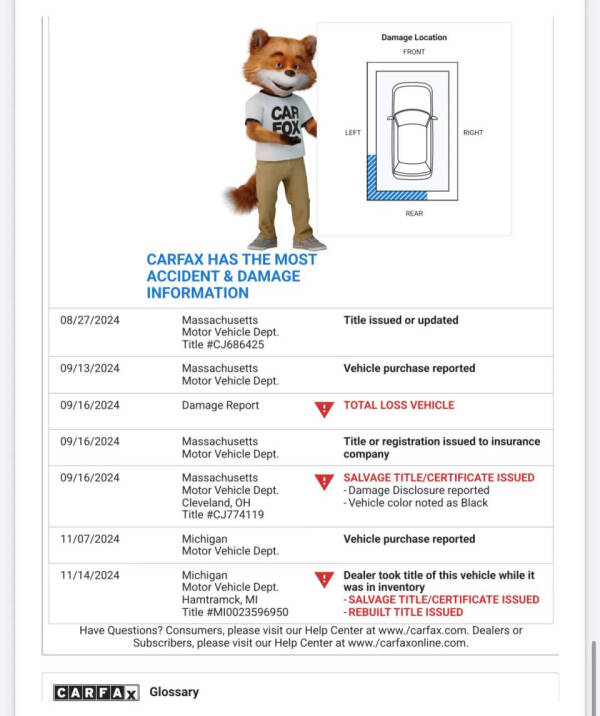 CAR FOX

Damage Location
FRONT
LEFT
RIGHT
REAR

CARFAX HAS THE MOST ACCIDENT & DAMAGE INFORMATION

| | | |
|---|---|---|
| 08/27/2024 | Massachusetts Motor Vehicle Dept. Title #CJ686425 | Title issued or updated |
| 09/13/2024 | Massachusetts Motor Vehicle Dept. | Vehicle purchase reported |
| 09/16/2024 | Damage Report | TOTAL LOSS VEHICLE |
| 09/16/2024 | Massachusetts Motor Vehicle Dept. | Title or registration issued to insurance company |
| 09/16/2024 | Massachusetts Motor Vehicle Dept. Cleveland, OH Title #CJ774119 | SALVAGE TITLE/CERTIFICATE ISSUED - Damage Disclosure reported - Vehicle color noted as Black |
| 11/07/2024 | Michigan Motor Vehicle Dept. | Vehicle purchase reported |
| 11/14/2024 | Michigan Motor Vehicle Dept. Hamtramck, MI Title #MI0023596950 | Dealer took title of this vehicle while it was in inventory - SALVAGE TITLE/CERTIFICATE ISSUED - REBUILT TITLE ISSUED |

Have Questions? Consumers, please visit our Help Center at www./carfax.com. Dealers or Subscribers, please visit our Help Center at www./carfaxonline.com.

CARFAX Glossary