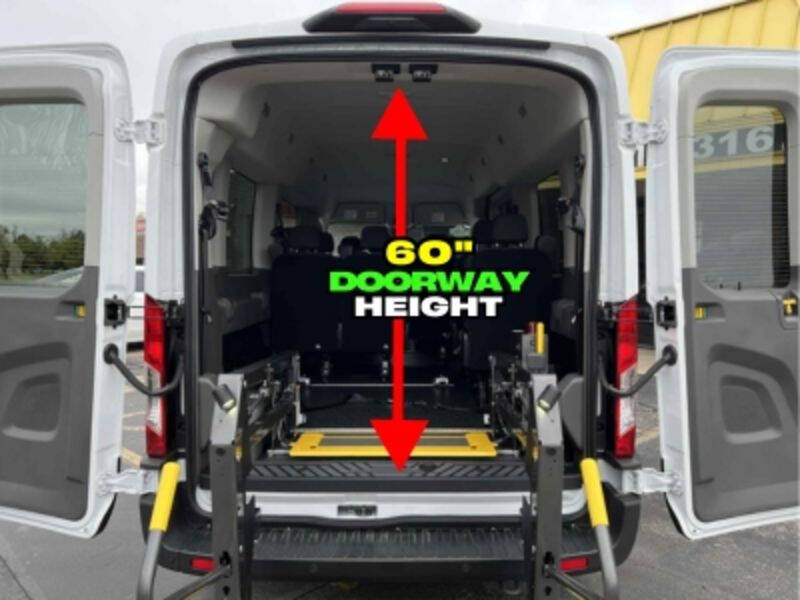 60"
DOORWAY
HEIGHT

316