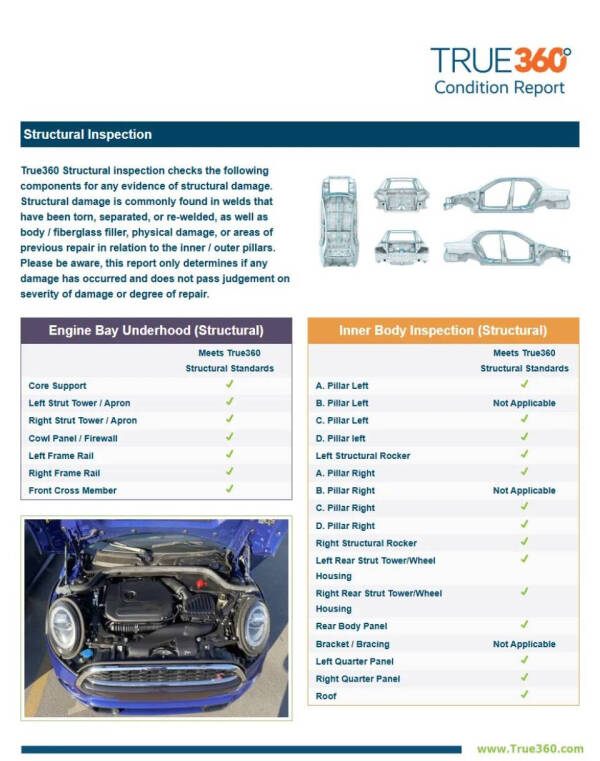 TRUE360°
Condition Report

Structural Inspection

True360 Structural inspection checks the following components for any evidence of structural damage. Structural damage is commonly found in welds that have been torn, separated, or re-welded, as well as body / fiberglass filler, physical damage, or areas of previous repair in relation to the inner / outer pillars. Please be aware, this report only determines if any damage has occurred and does not pass judgement on severity of damage or degree of repair.

Engine Bay Underhood (Structural)

| | Meets True360 Structural Standards |
|---|---|
| Core Support | ✓ |
| Left Strut Tower / Apron | ✓ |
| Right Strut Tower / Apron | ✓ |
| Cowl Panel / Firewall | ✓ |
| Left Frame Rail | ✓ |
| Right Frame Rail | ✓ |
| Front Cross Member | ✓ |

Inner Body Inspection (Structural)

| | Meets True360 Structural Standards |
|---|---|
| A. Pillar Left | ✓ |
| B. Pillar Left | Not Applicable |
| C. Pillar Left | ✓ |
| D. Pillar left | ✓ |
| Left Structural Rocker | ✓ |
| A. Pillar Right | ✓ |
| B. Pillar Right | Not Applicable |
| C. Pillar Right | ✓ |
| D. Pillar Right | ✓ |
| Right Structural Rocker | ✓ |
| Left Rear Strut Tower/Wheel Housing | ✓ |
| Right Rear Strut Tower/Wheel Housing | ✓ |
| Rear Body Panel | ✓ |
| Bracket / Bracing | Not Applicable |
| Left Quarter Panel | ✓ |
| Right Quarter Panel | ✓ |
| Roof | ✓ |

www.True360.com