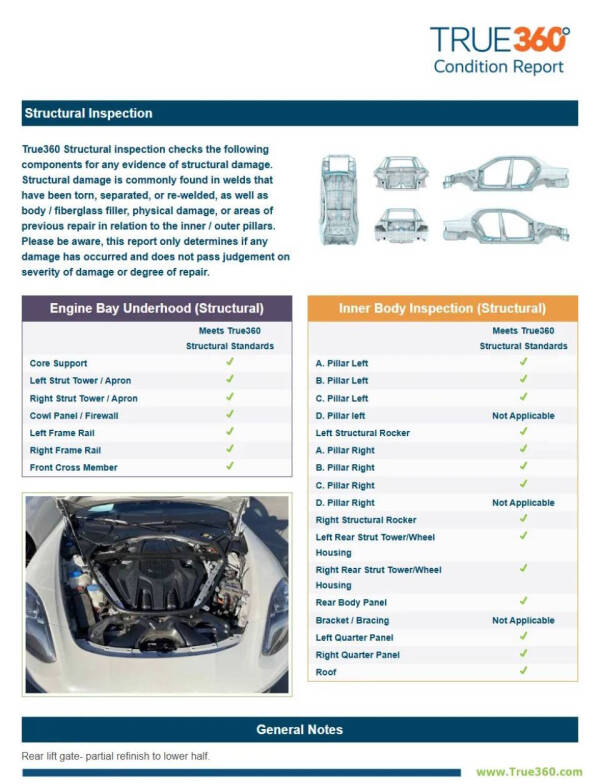 TRUE360°
Condition Report

Structural Inspection

True360 Structural inspection checks the following components for any evidence of structural damage. Structural damage is commonly found in welds that have been torn, separated, or re-welded, as well as body / fiberglass filler, physical damage, or areas of previous repair in relation to the inner / outer pillars. Please be aware, this report only determines if any damage has occurred and does not pass judgement on severity of damage or degree of repair.

Engine Bay Underhood (Structural)

| | Meets True360 Structural Standards |
|---|---|
| Core Support | ✓ |
| Left Strut Tower / Apron | ✓ |
| Right Strut Tower / Apron | ✓ |
| Cowl Panel / Firewall | ✓ |
| Left Frame Rail | ✓ |
| Right Frame Rail | ✓ |
| Front Cross Member | ✓ |

Inner Body Inspection (Structural)

| | Meets True360 Structural Standards |
|---|---|
| A. Pillar Left | ✓ |
| B. Pillar Left | ✓ |
| C. Pillar Left | ✓ |
| D. Pillar left | Not Applicable |
| Left Structural Rocker | ✓ |
| A. Pillar Right | ✓ |
| B. Pillar Right | ✓ |
| C. Pillar Right | ✓ |
| D. Pillar Right | Not Applicable |
| Right Structural Rocker | ✓ |
| Left Rear Strut Tower/Wheel Housing | ✓ |
| Right Rear Strut Tower/Wheel Housing | ✓ |
| Rear Body Panel | ✓ |
| Bracket / Bracing | Not Applicable |
| Left Quarter Panel | ✓ |
| Right Quarter Panel | ✓ |
| Roof | ✓ |

General Notes

Rear lift gate- partial refinish to lower half.

www.True360.com